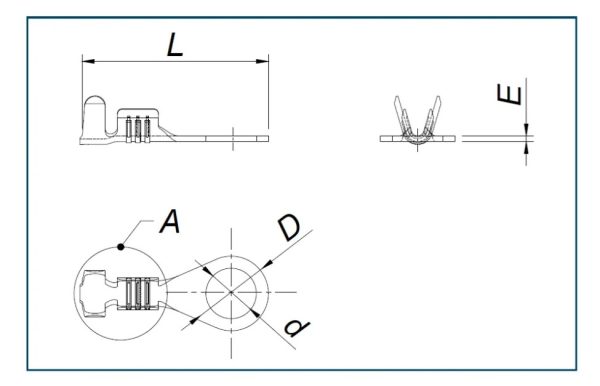 L

E

A

D

d